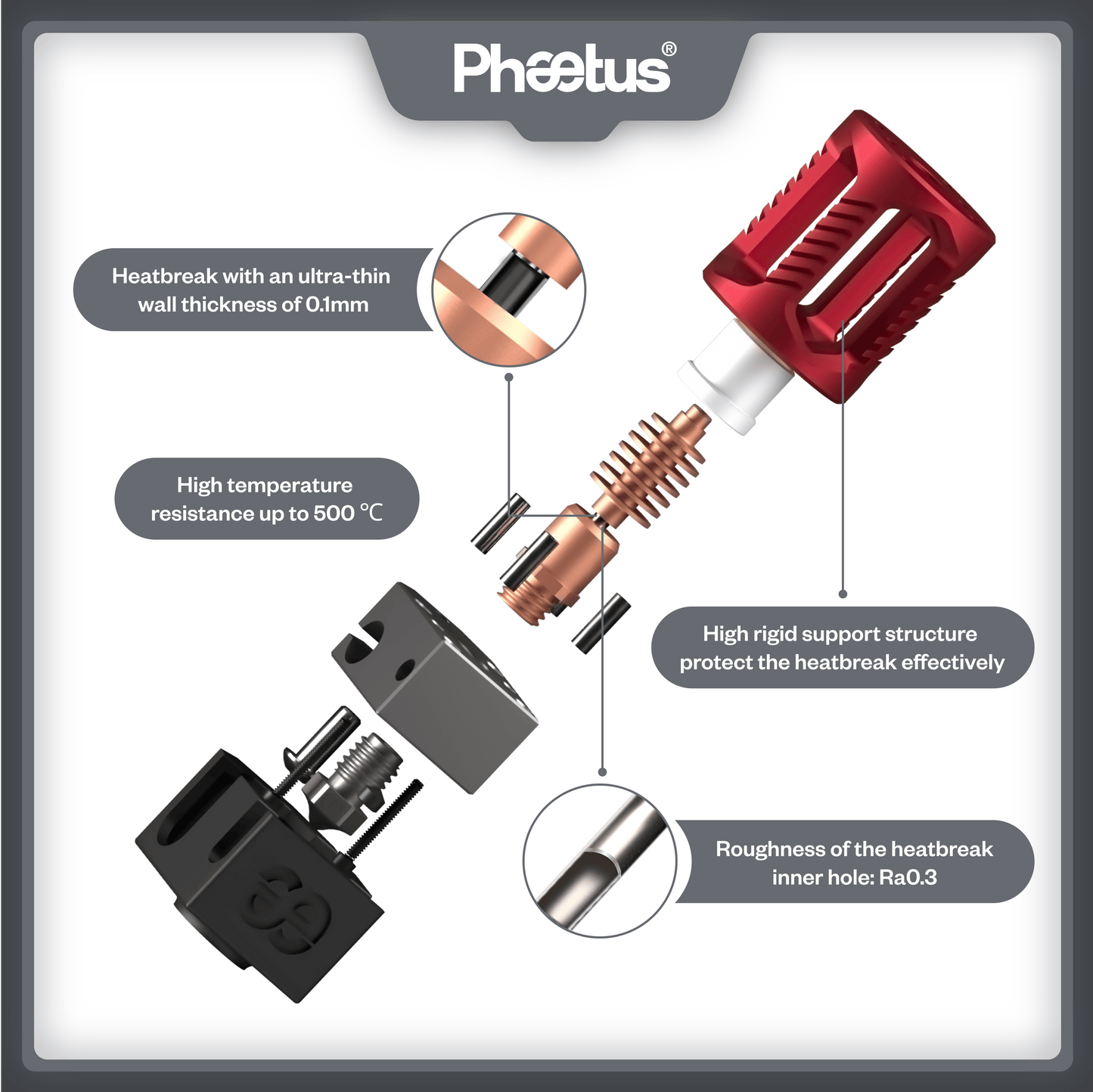 Phaetus®

Heatbreak with an ultra-thin wall thickness of 0.1mm

High temperature resistance up to 500 ℃

High rigid support structure protect the heatbreak effectively

Roughness of the heatbreak inner hole: Ra0.3