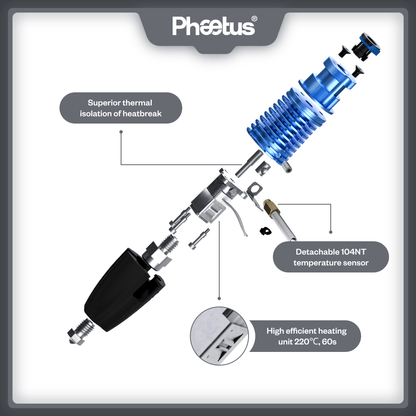 Phaetus®

Superior thermal isolation of heatbreak

Detachable 104NT temperature sensor

High efficient heating unit 220℃, 60s