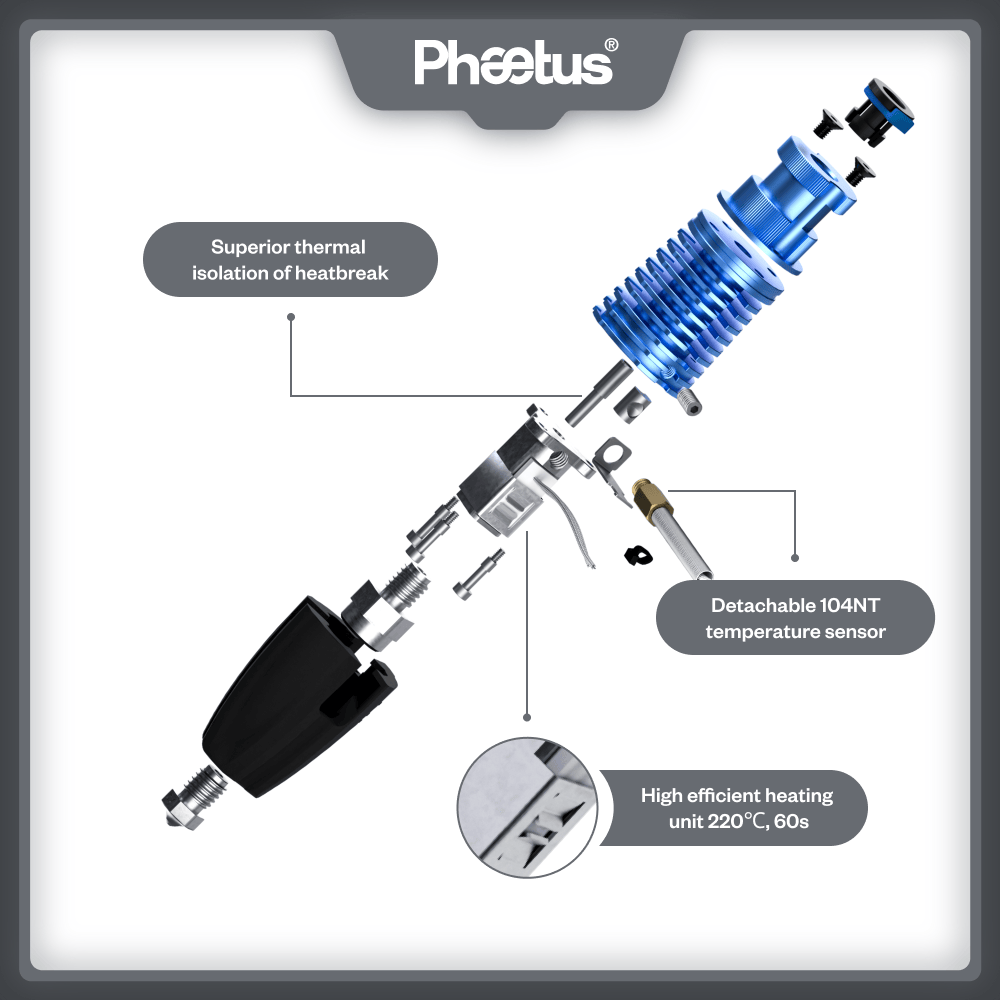 Phaetus®

Superior thermal isolation of heatbreak

Detachable 104NT temperature sensor

High efficient heating unit 220℃, 60s