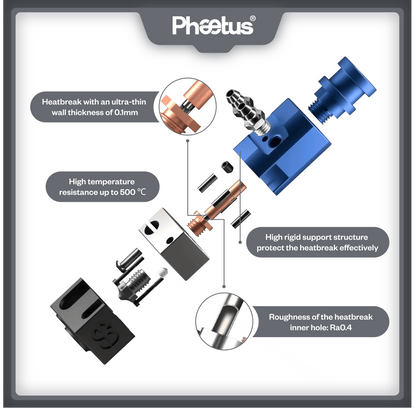 Phaetus®

Heatbreak with an ultra-thin wall thickness of 0.1mm

High temperature resistance up to 500 ℃

High rigid support structure protect the heatbreak effectively

Roughness of the heatbreak inner hole: Ra0.4