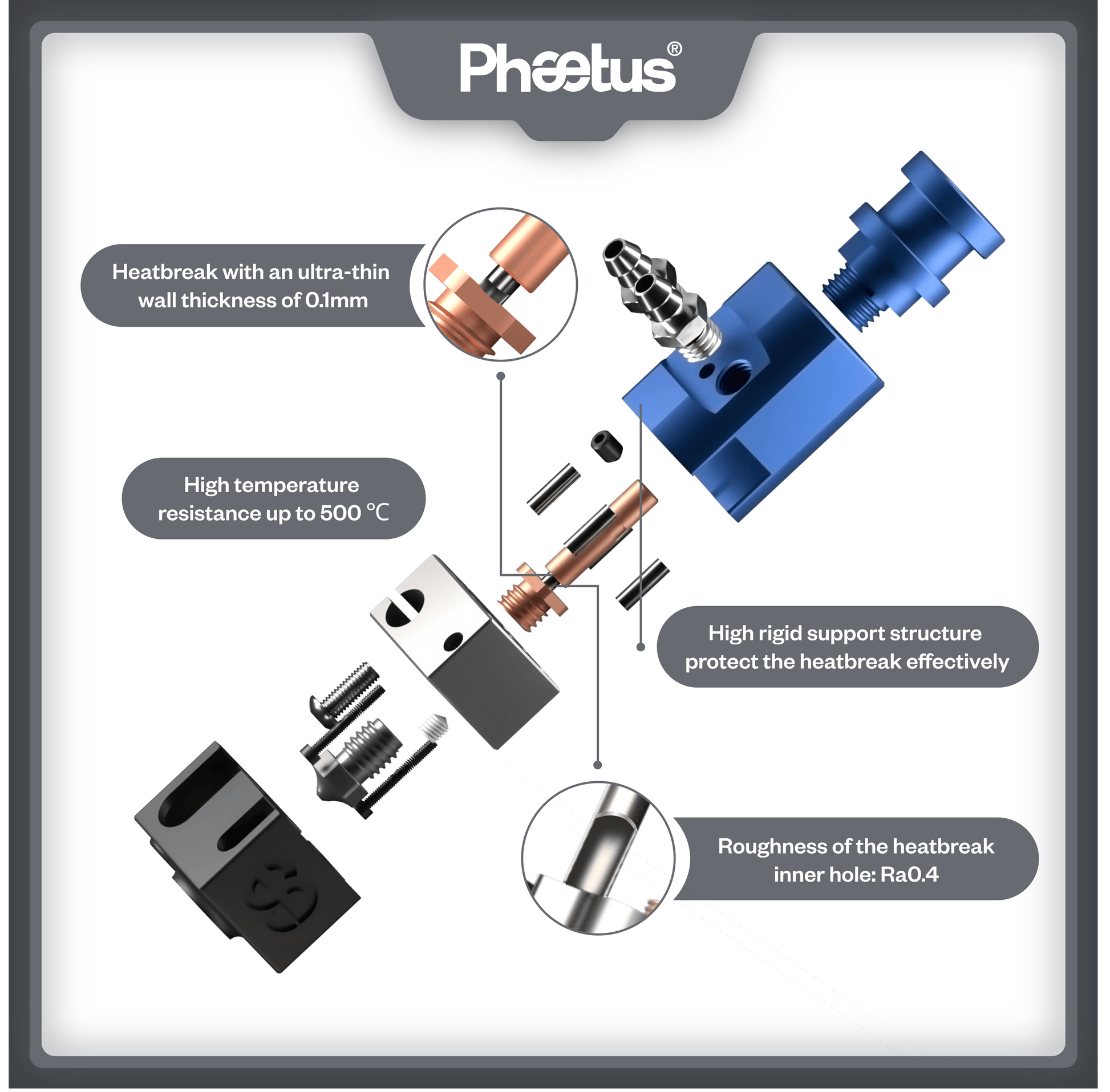 Phaetus®

Heatbreak with an ultra-thin wall thickness of 0.1mm

High temperature resistance up to 500 ℃

High rigid support structure protect the heatbreak effectively

Roughness of the heatbreak inner hole: Ra0.4