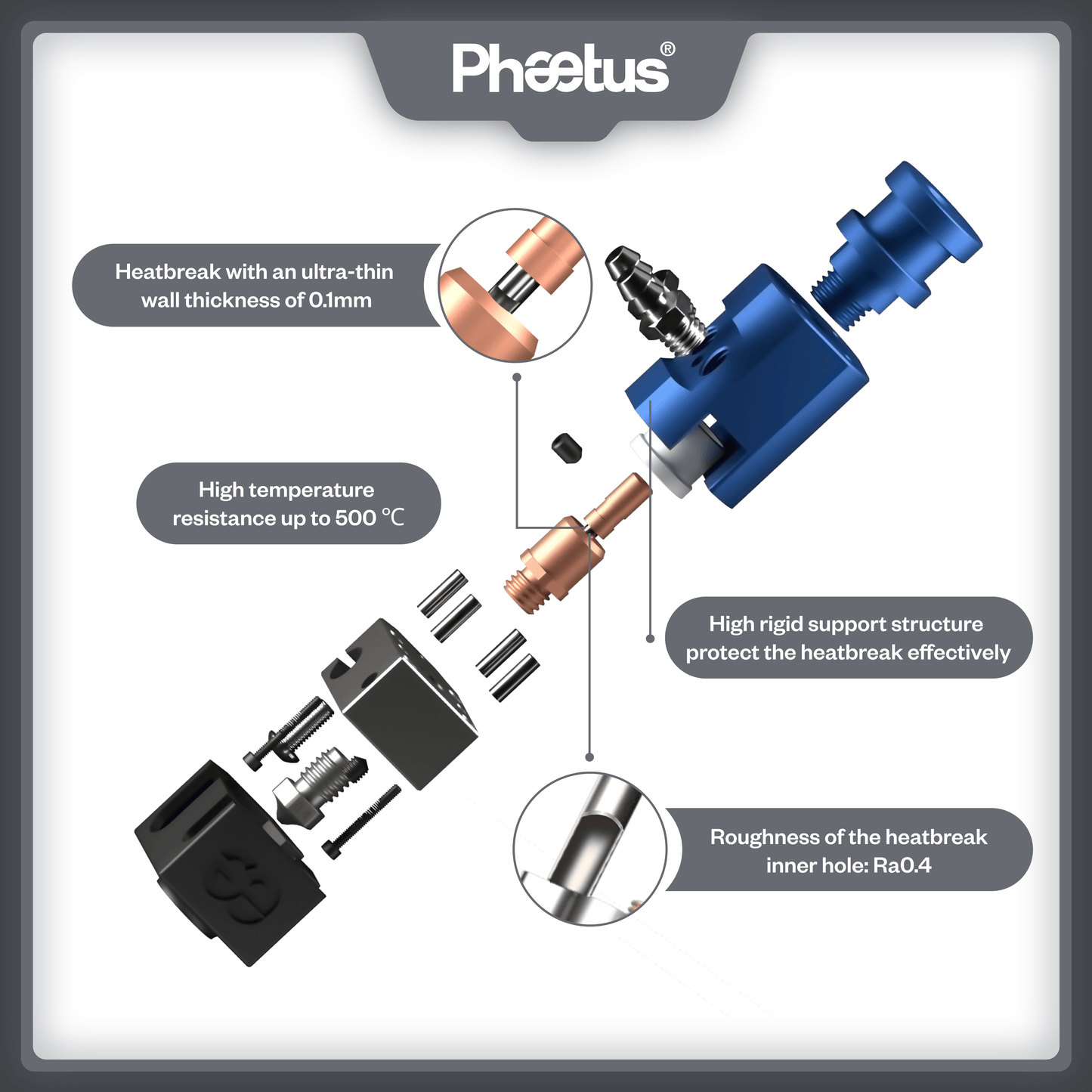 Phaetus®

Heatbreak with an ultra-thin wall thickness of 0.1mm

High temperature resistance up to 500 ℃

High rigid support structure protect the heatbreak effectively

Roughness of the heatbreak inner hole: Ra0.4