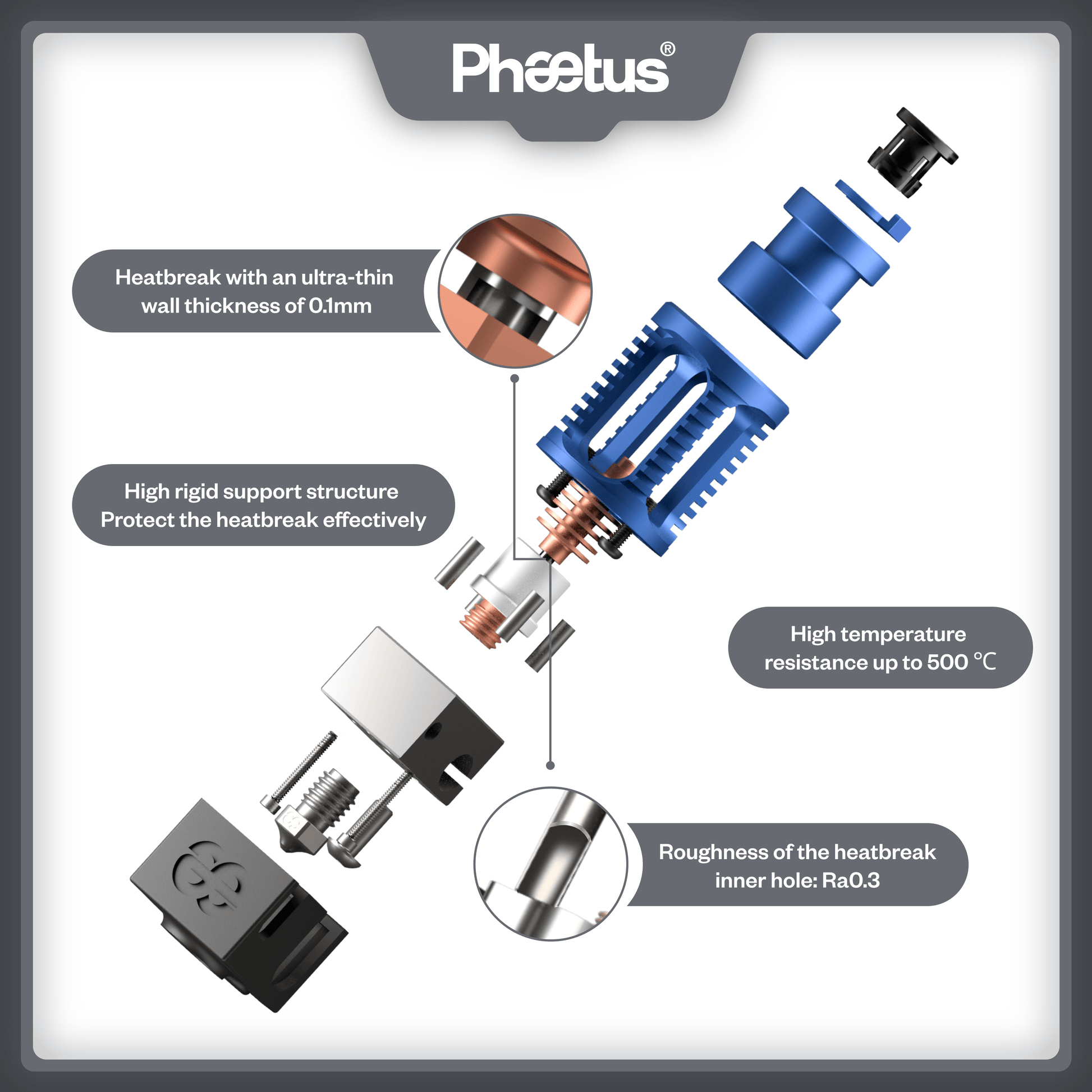 Phaetus®

Heatbreak with an ultra-thin wall thickness of 0.1mm

High rigid support structure
Protect the heatbreak effectively

High temperature resistance up to 500 ℃

Roughness of the heatbreak inner hole: Ra0.3