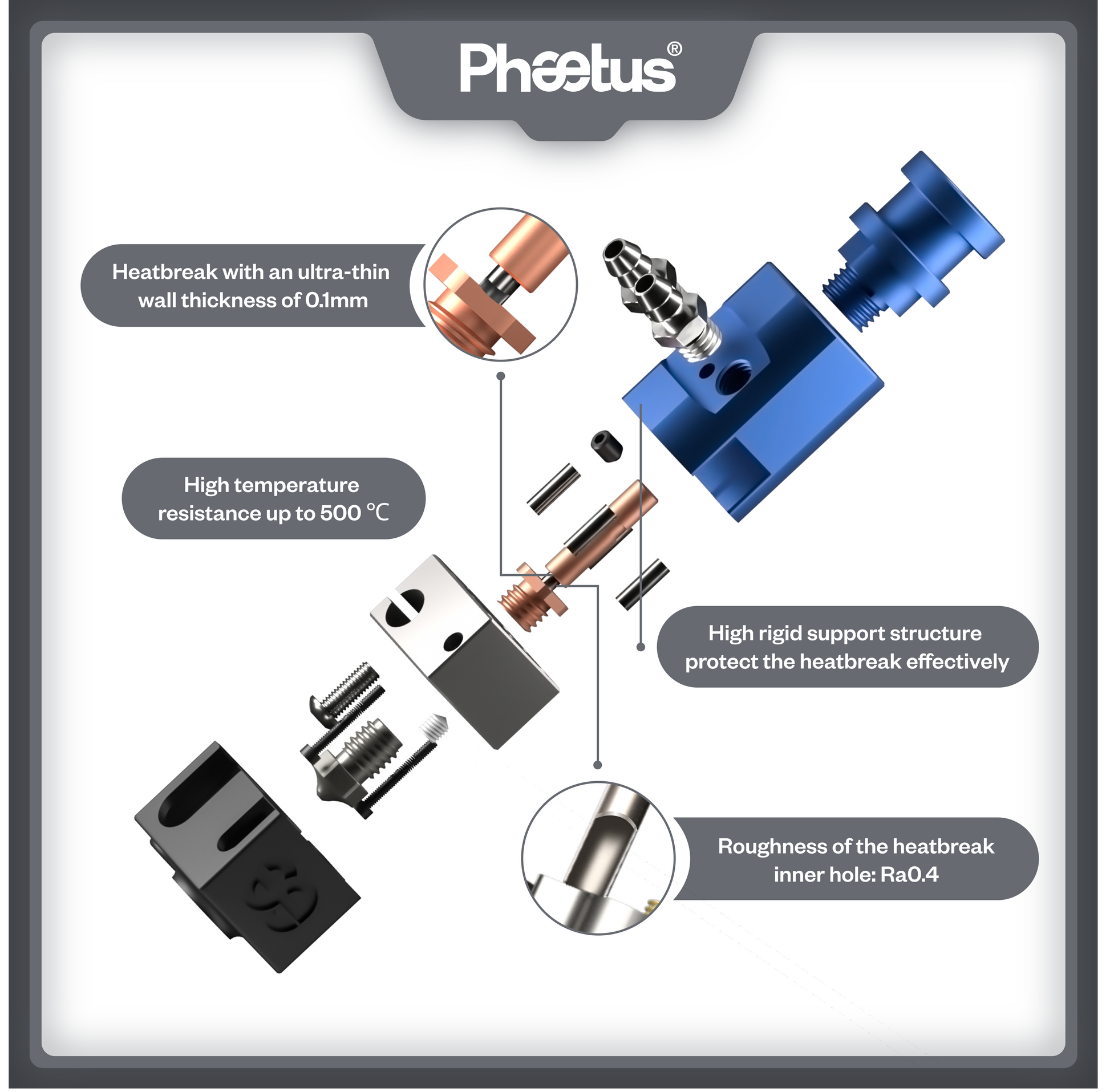 Phaetus®

Heatbreak with an ultra-thin wall thickness of 0.1mm

High temperature resistance up to 500 ℃

High rigid support structure protect the heatbreak effectively

Roughness of the heatbreak inner hole: Ra0.4