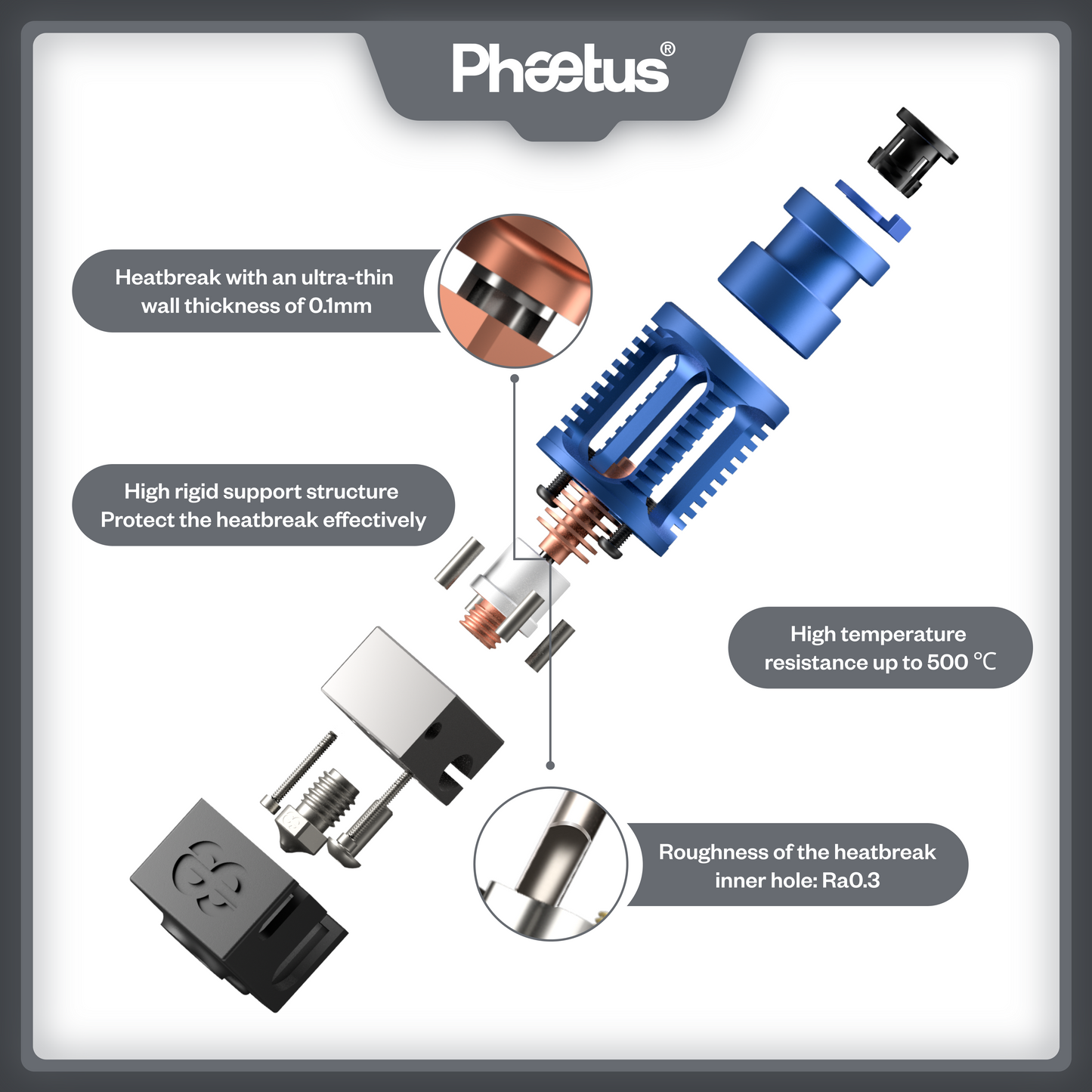 Phaetus®

Heatbreak with an ultra-thin wall thickness of 0.1mm

High rigid support structure
Protect the heatbreak effectively

High temperature resistance up to 500 ℃

Roughness of the heatbreak inner hole: Ra0.3