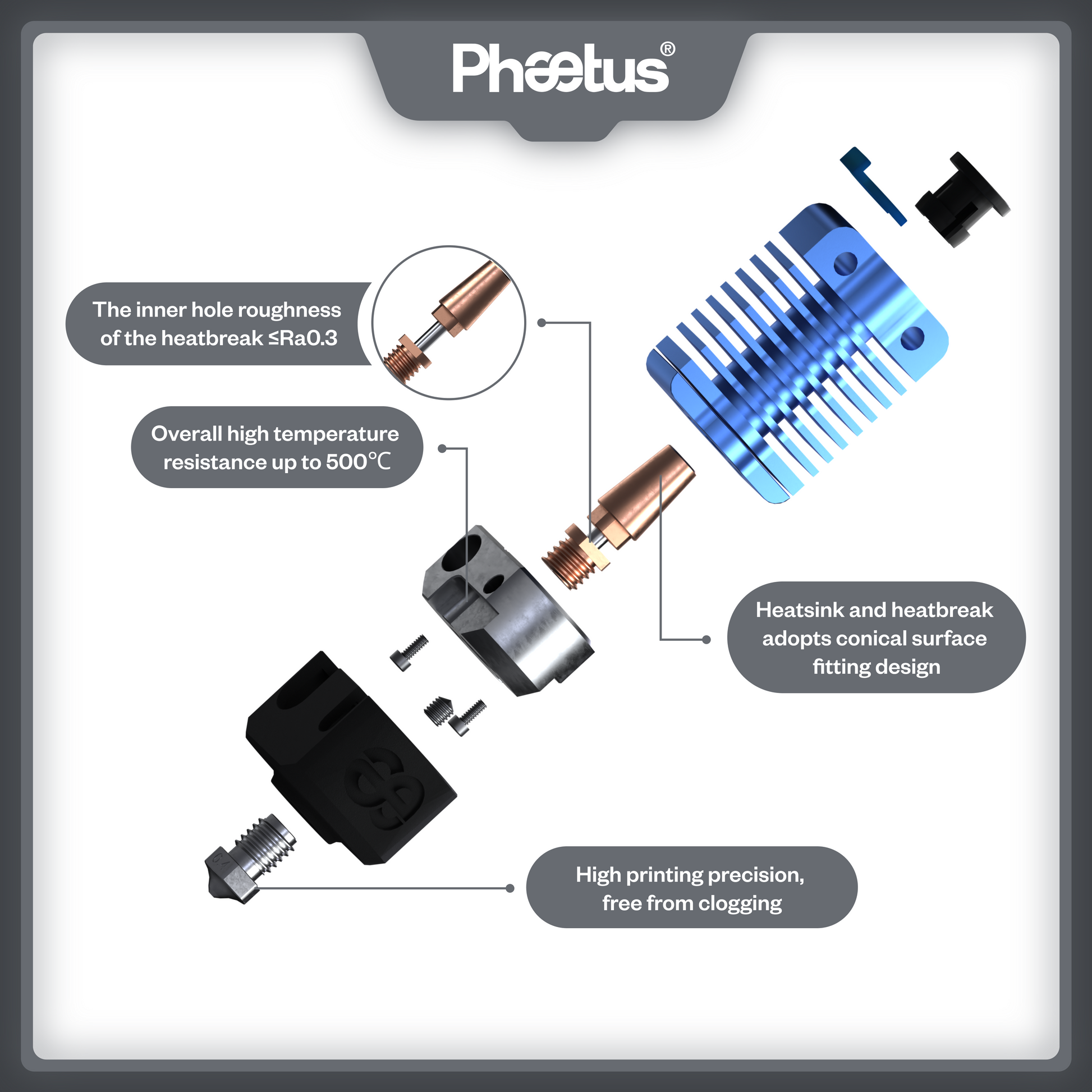 Phaetus®

The inner hole roughness of the heatbreak ≤Ra0.3

Overall high temperature resistance up to 500℃

Heatsink and heatbreak adopts conical surface fitting design

High printing precision, free from clogging